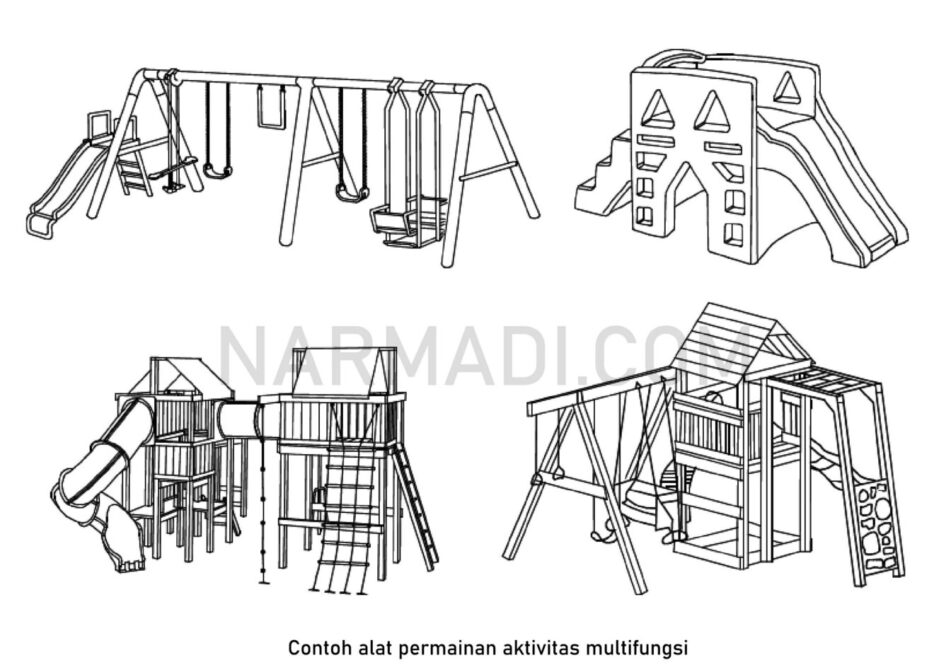 NARMADI.COM

Contoh alat permainan aktivitas multifungsi